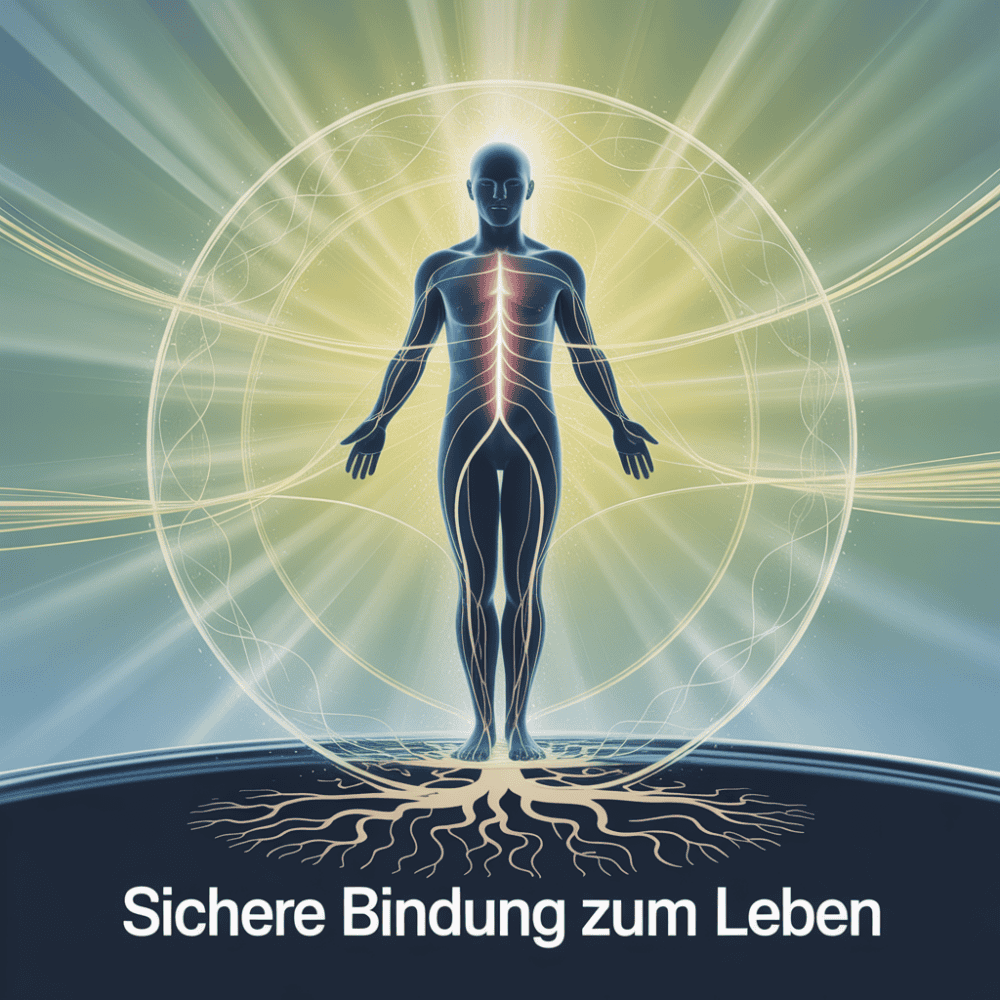 Sichere Bindung zum Leben