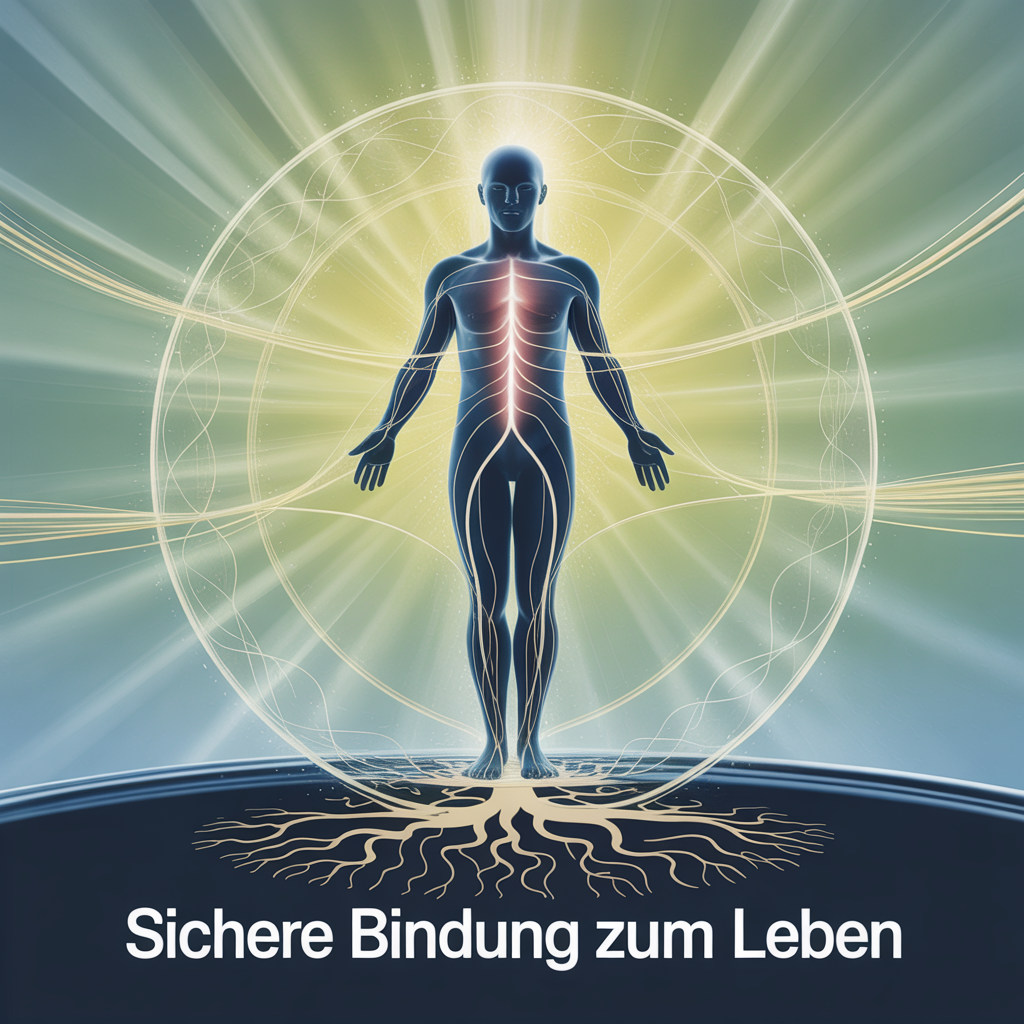 Sichere Bindung zum Leben